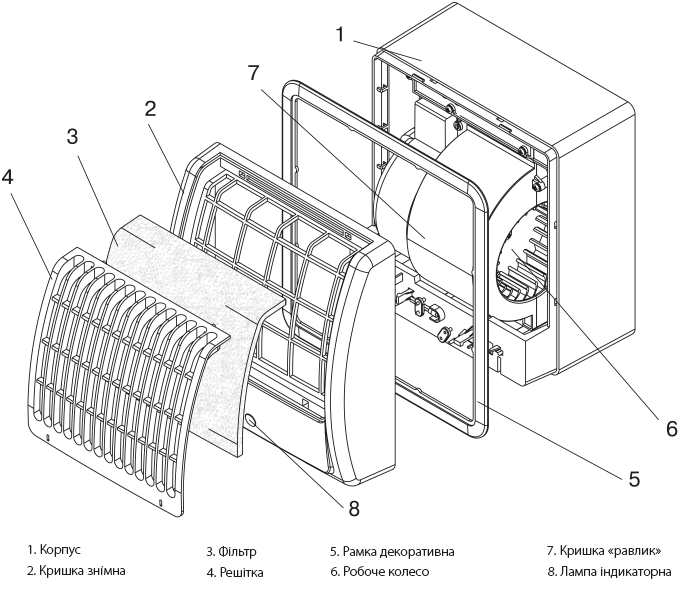 1
7
2
3
4
6
5
8

1. Корпус
2. Кришка знімна

3. Фільтр
4. Решітка

5. Рамка декоративна
6. Робоче колесо

7. Кришка «равлик»
8. Лампа індикаторна