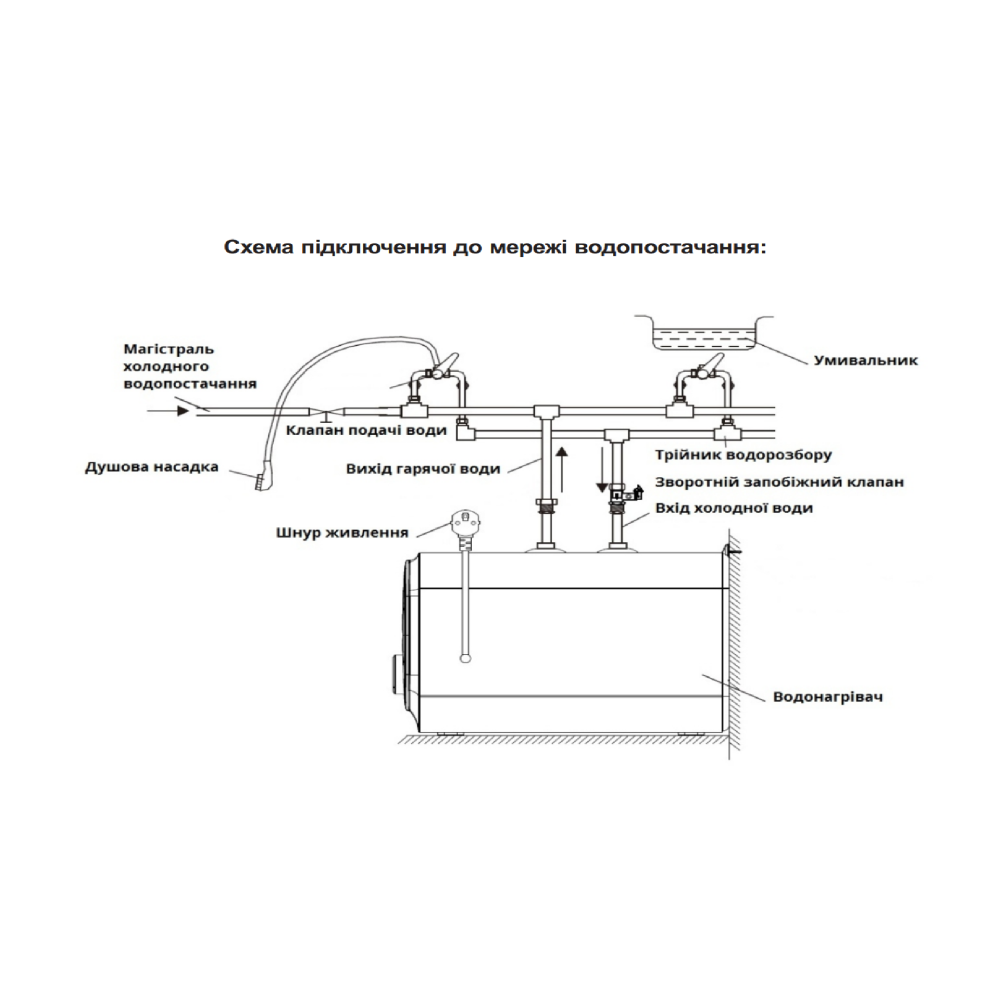 Схема підключення до мережі водопостачання:

Магістраль холодного водопостачання

Умивальник

Клапан подачі води

Душова насадка

Вихід гарячої води

Трійник водорозбору

Зворотній запобіжний клапан

Вхід холодної води

Шнур живлення

Водонагрівач