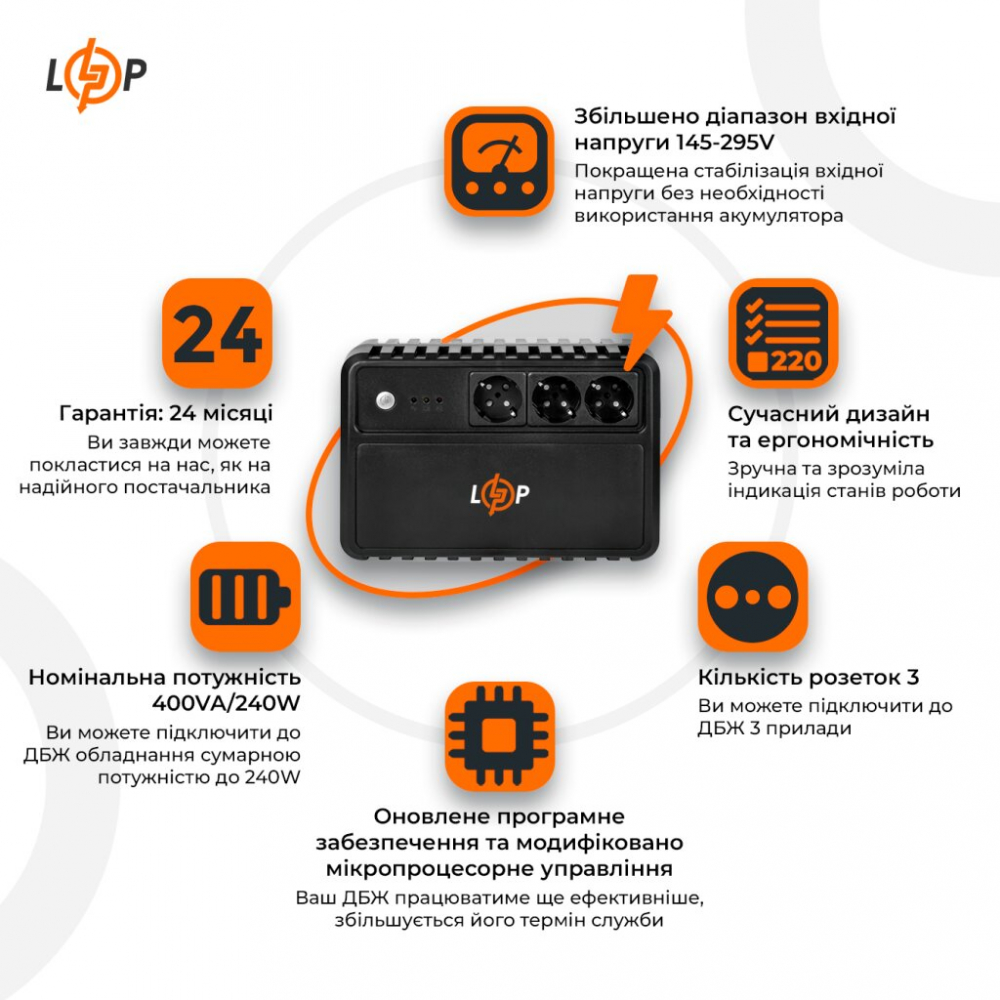 LP

Збільшено діапазон вхідної напруги 145-295V
Покращена стабілізація вхідної напруги без необхідності використання акумулятора

24

Гарантія: 24 місяці
Ви завжди можете покластися на нас, як на надійного постачальника

220

Сучасний дизайн та ергономічність
Зручна та зрозуміла індикація станів роботи

LP

Номінальна потужність 400VA/240W
Ви можете підключити до ДБЖ обладнання сумарною потужністю до 240W

Кількість розеток 3
Ви можете підключити до ДБЖ 3 прилади

Оновлене програмне забезпечення та модифіковано мікропроцесорне управління
Ваш ДБЖ працюватиме ще ефективніше, збільшується його термін служби