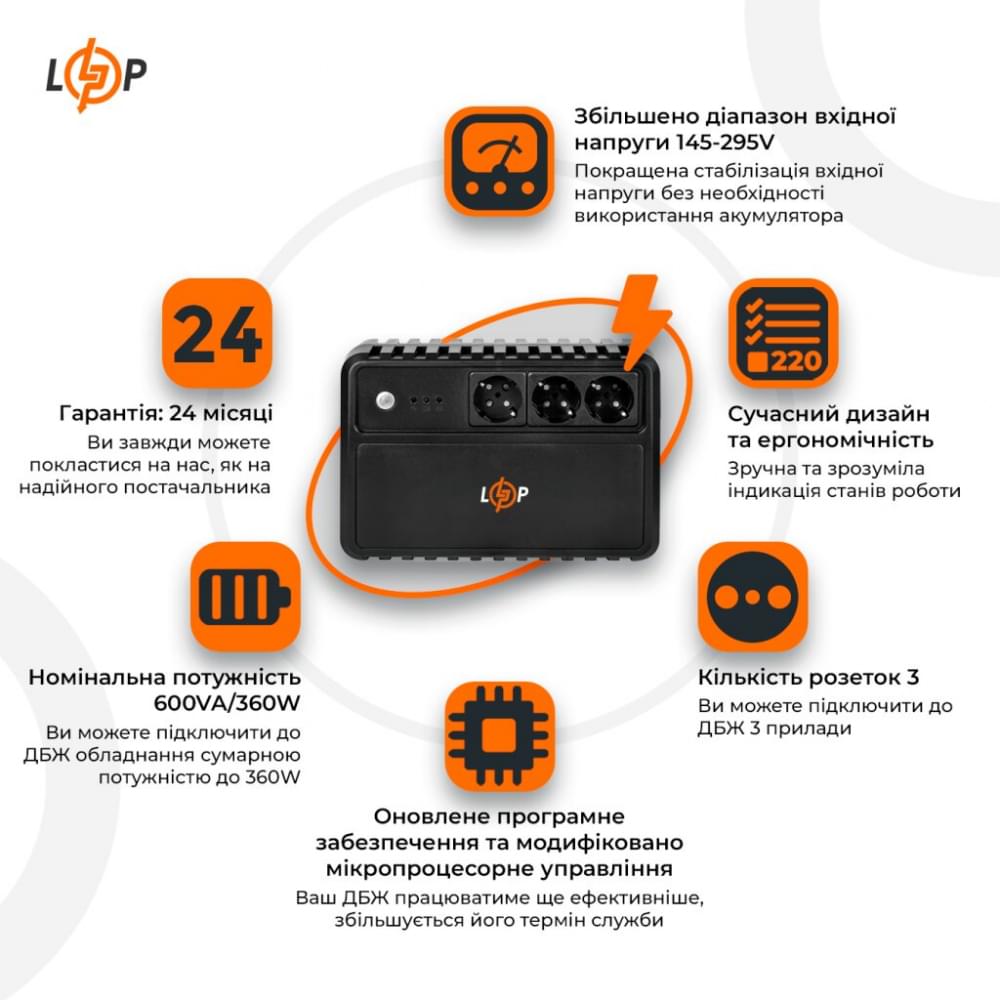 LP

Збільшено діапазон вхідної напруги 145-295V
Покращена стабілізація вхідної напруги без необхідності використання акумулятора

24

Гарантія: 24 місяці
Ви завжди можете покластися на нас, як на надійного постачальника

220

Сучасний дизайн та ергономічність
Зручна та зрозуміла індикація станів роботи

LP

Номінальна потужність 600VA/360W
Ви можете підключити до ДБЖ обладнання сумарною потужністю до 360W

Кількість розеток 3
Ви можете підключити до ДБЖ 3 прилади

Оновлене програмне забезпечення та модифіковано мікропроцесорне управління
Ваш ДБЖ працюватиме ще ефективніше, збільшується його термін служби