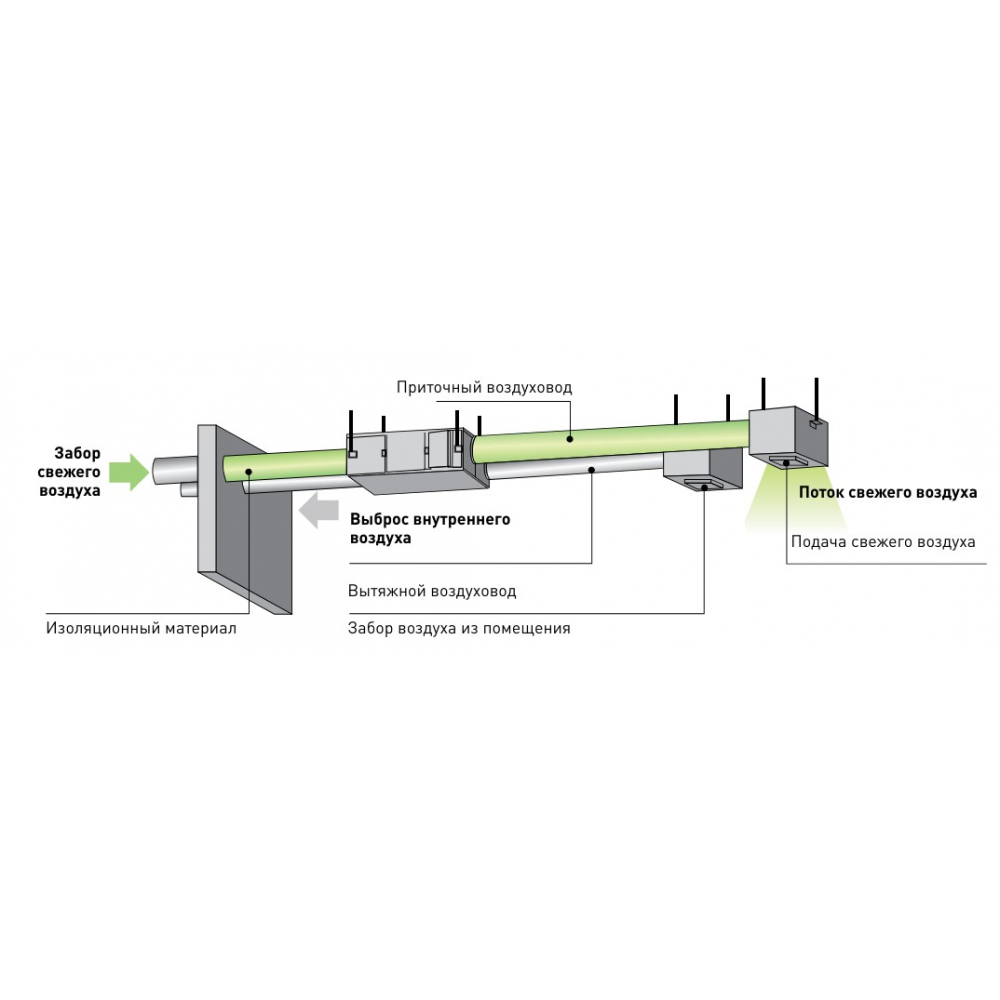 Приточный воздуховод

Забор свежего воздуха

Выброс внутреннего воздуха

Поток свежего воздуха

Подача свежего воздуха

Вытяжной воздуховод

Изоляционный материал

Забор воздуха из помещения