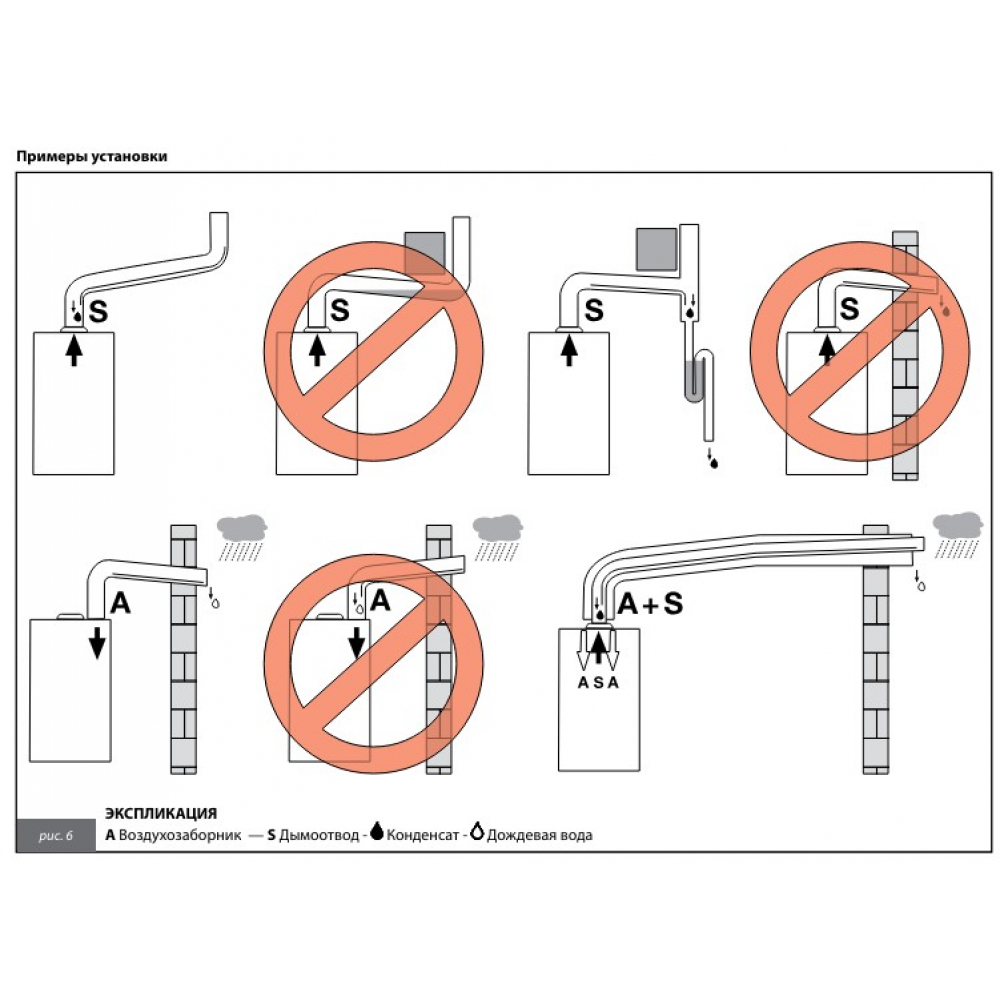 Примеры установки

S

S

S

S

A

A

A + S

A S A

рис. 6

ЭКСПЛИКАЦИЯ

A Воздухозаборник — S Дымоотвод - Конденсат - Дождевая вода