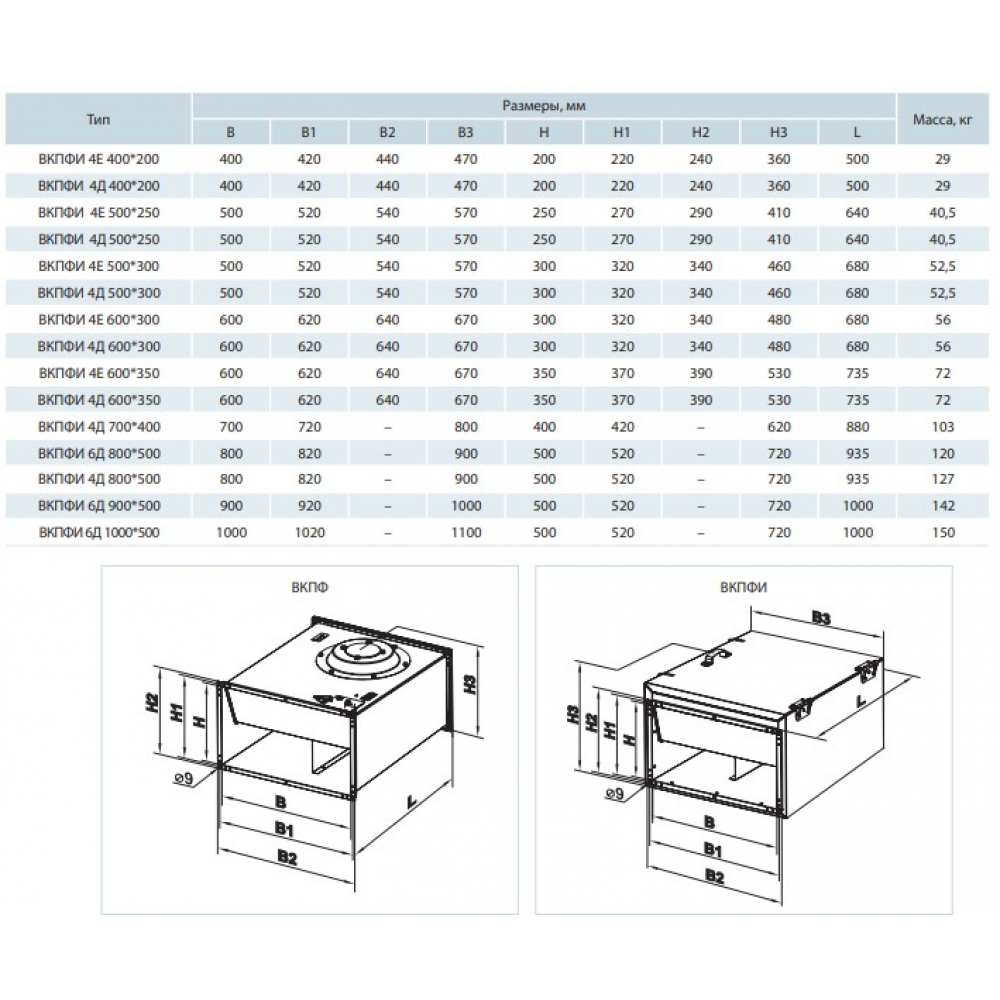 | Тип | Размеры, мм | | | | | | | | | Масса, кг |
|---|---|---|---|---|---|---|---|---|---|---|
| | B | B1 | B2 | B3 | H | H1 | H2 | H3 | L | |
| ВКПФИ 4Е 400*200 | 400 | 420 | 440 | 470 | 200 | 220 | 240 | 360 | 500 | 29 |
| ВКПФИ 4Д 400*200 | 400 | 420 | 440 | 470 | 200 | 220 | 240 | 360 | 500 | 29 |
| ВКПФИ 4Е 500*250 | 500 | 520 | 540 | 570 | 250 | 270 | 290 | 410 | 640 | 40,5 |
| ВКПФИ 4Д 500*250 | 500 | 520 | 540 | 570 | 250 | 270 | 290 | 410 | 640 | 40,5 |
| ВКПФИ 4Е 500*300 | 500 | 520 | 540 | 570 | 300 | 320 | 340 | 460 | 680 | 52,5 |
| ВКПФИ 4Д 500*300 | 500 | 520 | 540 | 570 | 300 | 320 | 340 | 460 | 680 | 52,5 |
| ВКПФИ 4Е 600*300 | 600 | 620 | 640 | 670 | 300 | 320 | 340 | 480 | 680 | 56 |
| ВКПФИ 4Д 600*300 | 600 | 620 | 640 | 670 | 300 | 320 | 340 | 480 | 680 | 56 |
| ВКПФИ 4Е 600*350 | 600 | 620 | 640 | 670 | 350 | 370 | 390 | 530 | 735 | 72 |
| ВКПФИ 4Д 600*350 | 600 | 620 | 640 | 670 | 350 | 370 | 390 | 530 | 735 | 72 |
| ВКПФИ 4Д 700*400 | 700 | 720 | – | 800 | 400 | 420 | – | 620 | 880 | 103 |
| ВКПФИ 6Д 800*500 | 800 | 820 | – | 900 | 500 | 520 | – | 720 | 935 | 120 |
| ВКПФИ 4Д 800*500 | 800 | 820 | – | 900 | 500 | 520 | – | 720 | 935 | 127 |
| ВКПФИ 6Д 900*500 | 900 | 920 | – | 1000 | 500 | 520 | – | 720 | 1000 | 142 |
| ВКПФИ 6Д 1000*500 | 1000 | 1020 | – | 1100 | 500 | 520 | – | 720 | 1000 | 150 |

ВКПФ

H2 H1 H H3 ⌀9 B B1 B2 L

ВКПФИ

B3 H3 H2 H1 H L ⌀9 B B1 B2