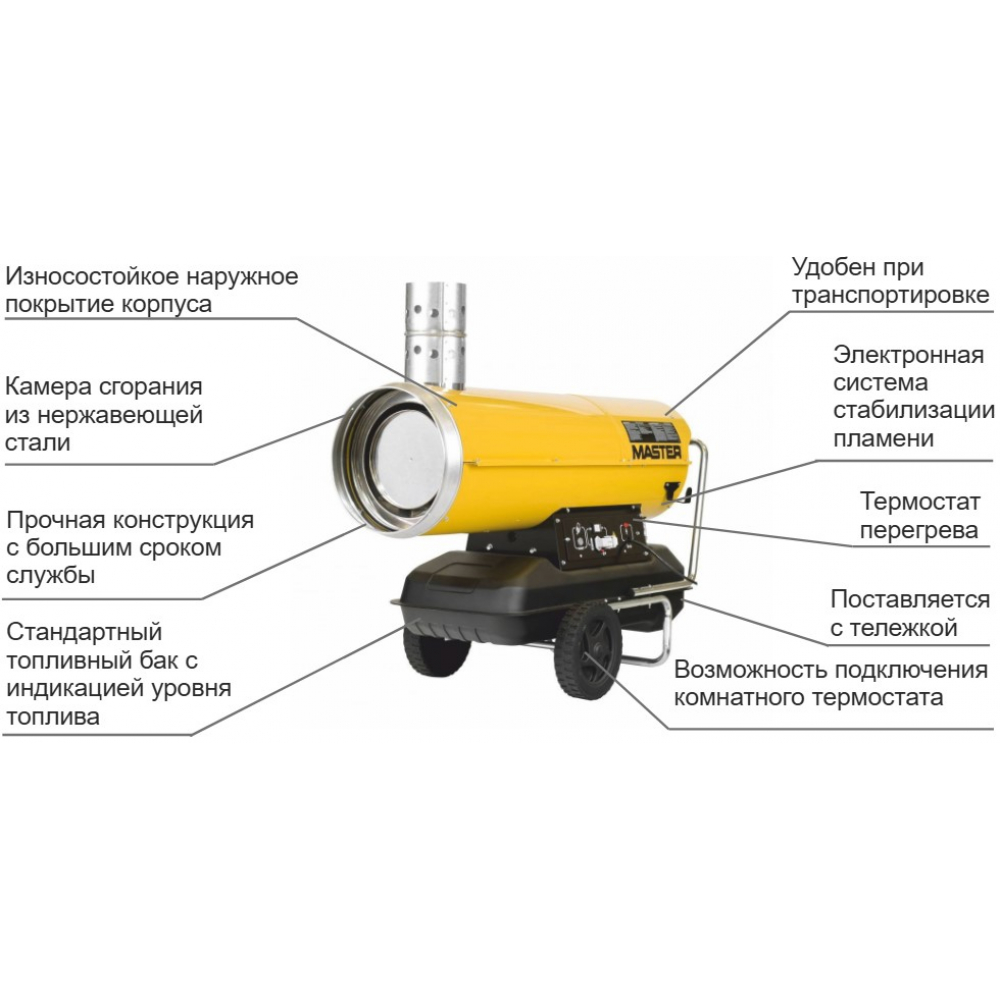 Износостойкое наружное покрытие корпуса

Камера сгорания из нержавеющей стали

Прочная конструкция с большим сроком службы

Стандартный топливный бак с индикацией уровня топлива

Удобен при транспортировке

Электронная система стабилизации пламени

Термостат перегрева

Поставляется с тележкой

Возможность подключения комнатного термостата

MASTER