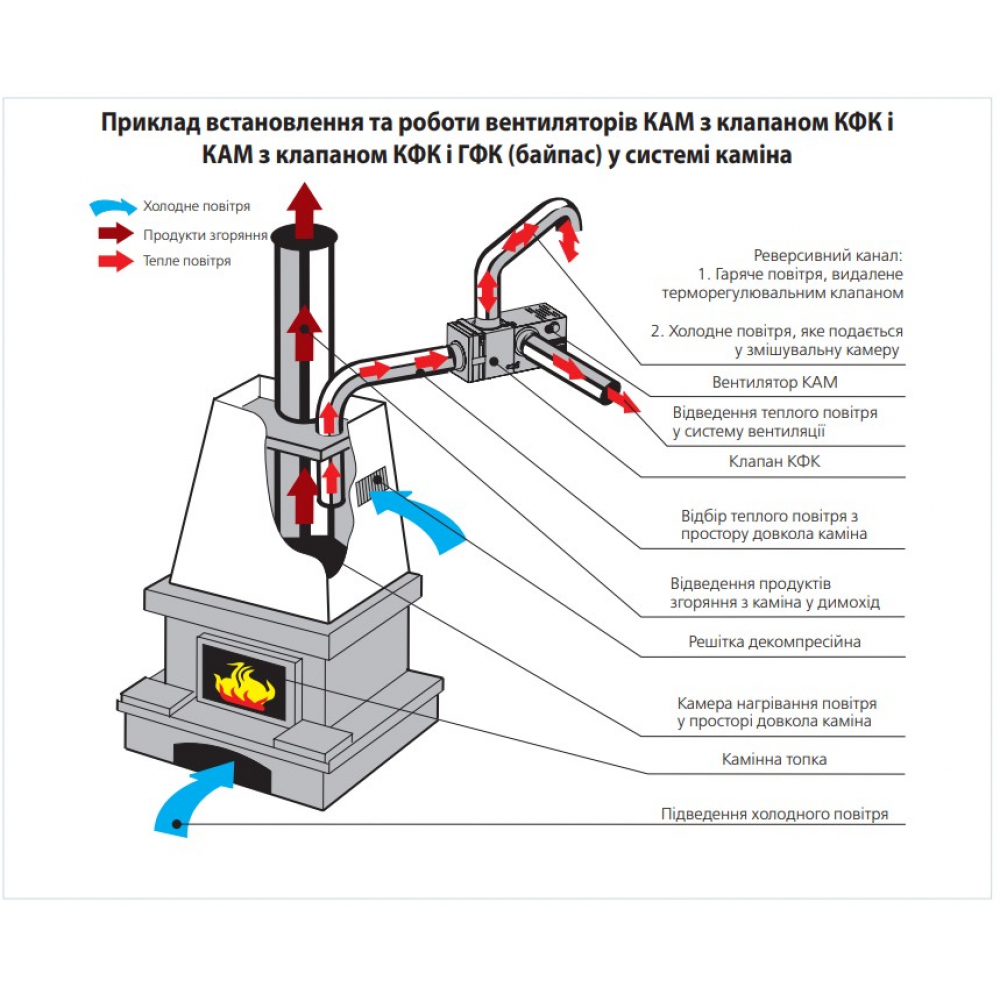 Приклад встановлення та роботи вентиляторів КАМ з клапаном КФК і КАМ з клапаном КФК і ГФК (байпас) у системі каміна

Холодне повітря
Продукти згоряння
Тепле повітря

Реверсивний канал:
1. Гаряче повітря, видалене терморегулювальним клапаном
2. Холодне повітря, яке подається у змішувальну камеру

Вентилятор КАМ

Відведення теплого повітря у систему вентиляції

Клапан КФК

Відбір теплого повітря з простору довкола каміна

Відведення продуктів згоряння з каміна у димохід

Решітка декомпресійна

Камера нагрівання повітря у просторі довкола каміна

Камінна топка

Підведення холодного повітря