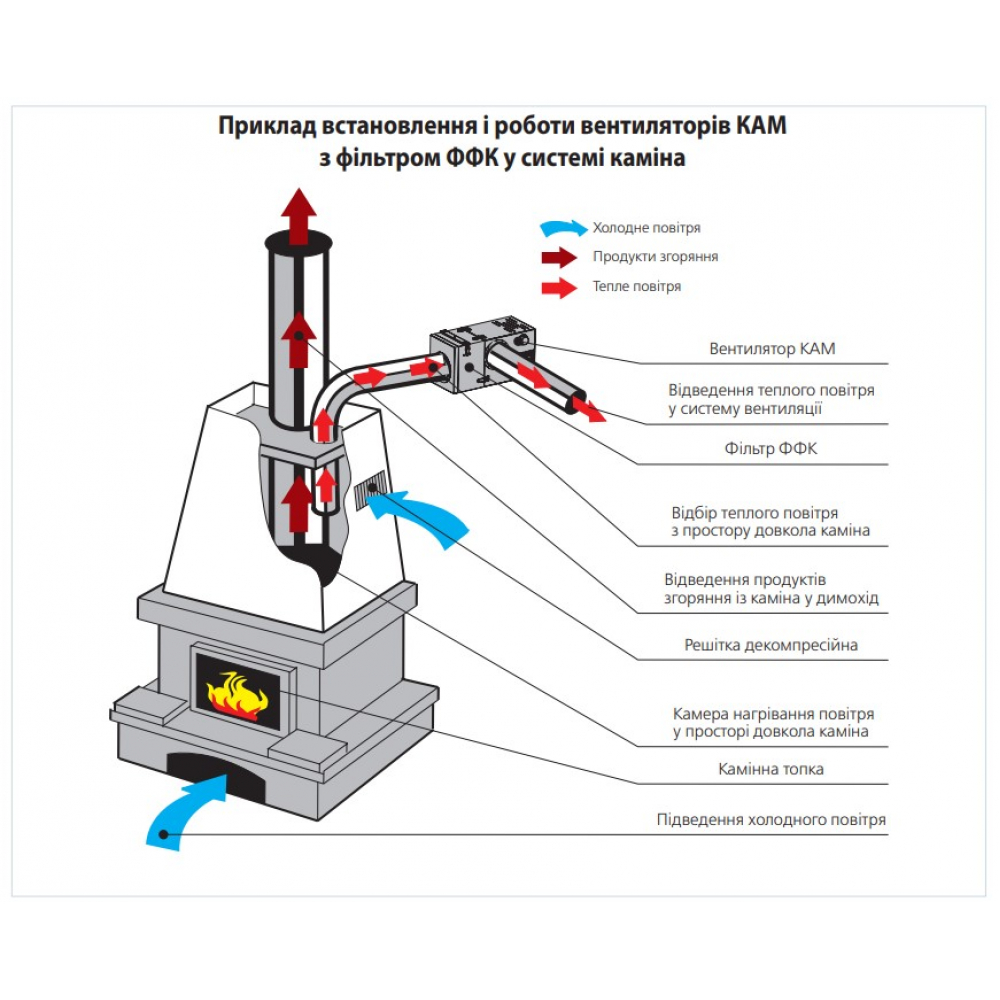 Приклад встановлення і роботи вентиляторів КАМ з фільтром ФФК у системі каміна

Холодне повітря
Продукти згоряння
Тепле повітря

Вентилятор КАМ
Відведення теплого повітря у систему вентиляції
Фільтр ФФК
Відбір теплого повітря з простору довкола каміна
Відведення продуктів згоряння із каміна у димохід
Решітка декомпресійна
Камера нагрівання повітря у просторі довкола каміна
Камінна топка
Підведення холодного повітря