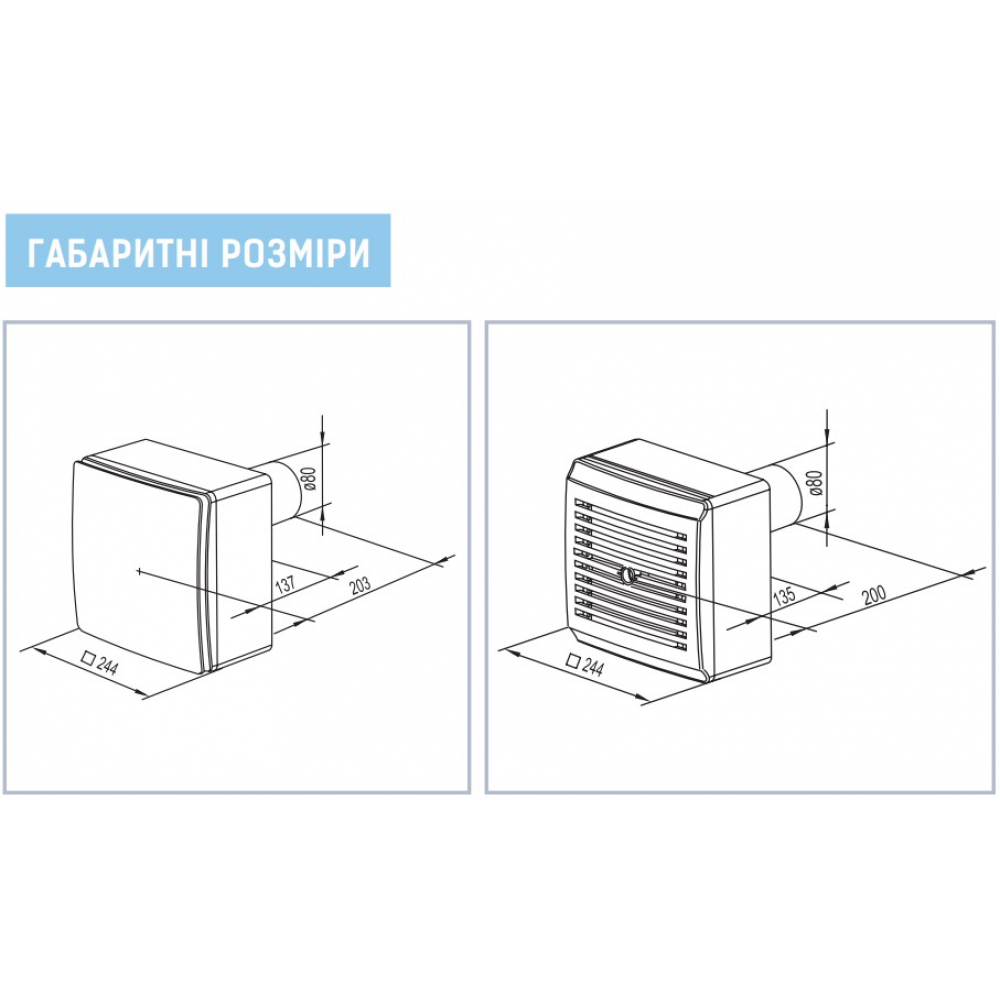 ГАБАРИТНІ РОЗМІРИ

ø80
137
203
□ 244

ø80
135
200
□ 244