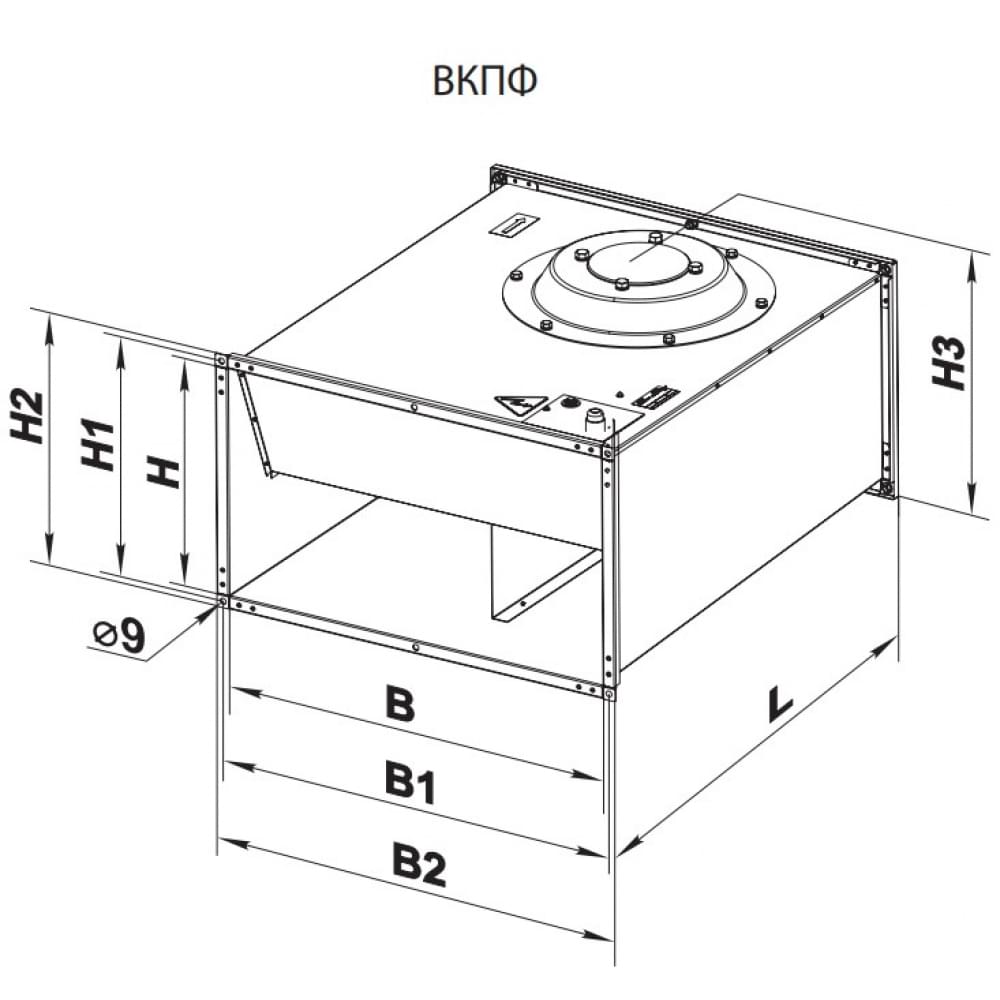 ВКПФ

H2
H1
H
H3
⌀9
B
B1
B2
L