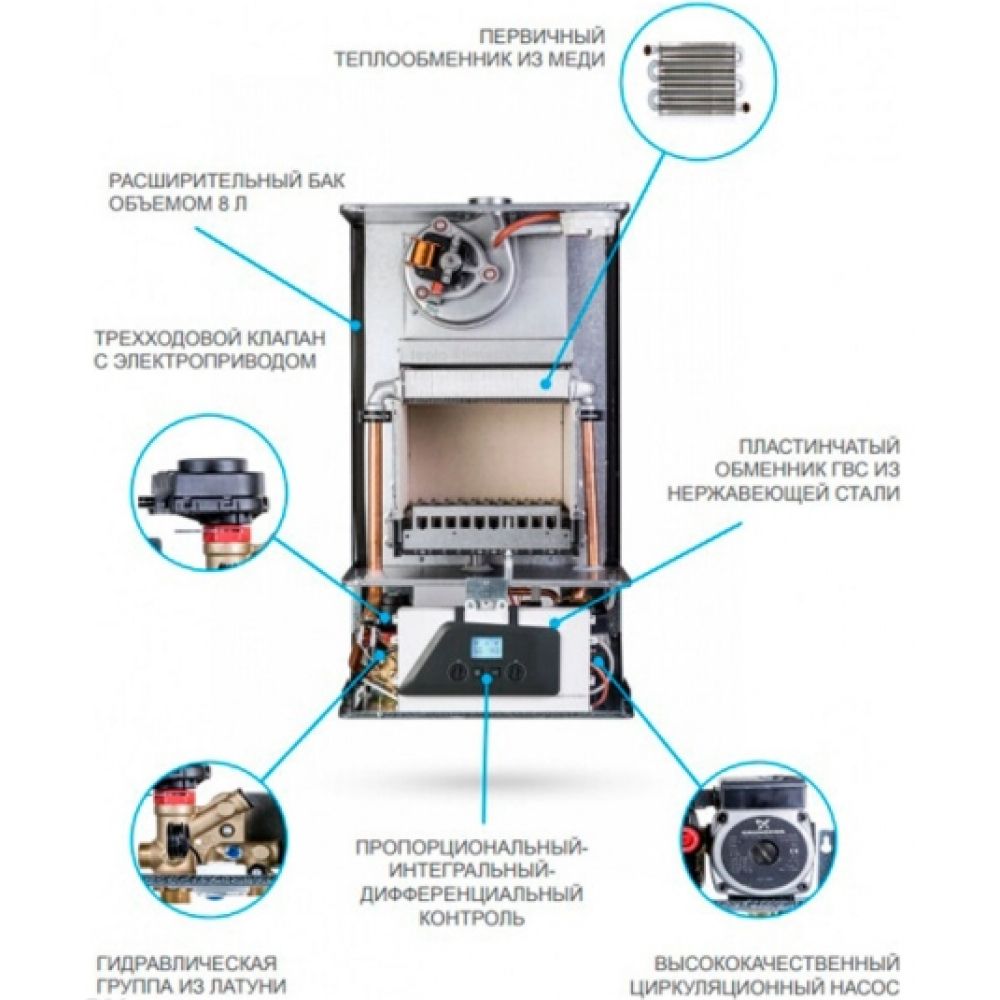 ПЕРВИЧНЫЙ ТЕПЛООБМЕННИК ИЗ МЕДИ

РАСШИРИТЕЛЬНЫЙ БАК ОБЪЕМОМ 8 Л

ТРЕХХОДОВОЙ КЛАПАН С ЭЛЕКТРОПРИВОДОМ

ПЛАСТИНЧАТЫЙ ОБМЕННИК ГВС ИЗ НЕРЖАВЕЮЩЕЙ СТАЛИ

ПРОПОРЦИОНАЛЬНЫЙ-ИНТЕГРАЛЬНЫЙ-ДИФФЕРЕНЦИАЛЬНЫЙ КОНТРОЛЬ

ГИДРАВЛИЧЕСКАЯ ГРУППА ИЗ ЛАТУНИ

ВЫСОКОКАЧЕСТВЕННЫЙ ЦИРКУЛЯЦИОННЫЙ НАСОС