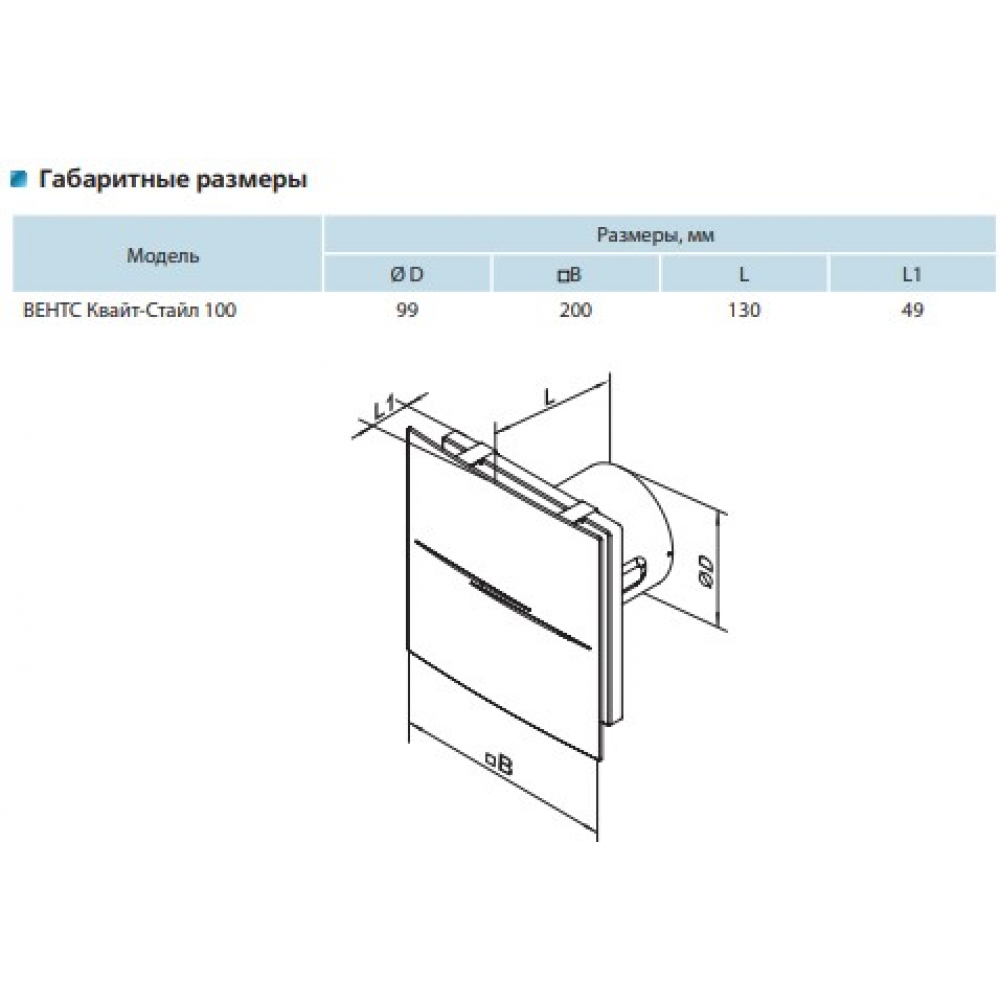 Габаритные размеры

| Модель | Размеры, мм | | | |
|---|---|---|---|---|
| | Ø D | □B | L | L1 |
| ВЕНТС Квайт-Стайл 100 | 99 | 200 | 130 | 49 |

L1

L

ØD

□B