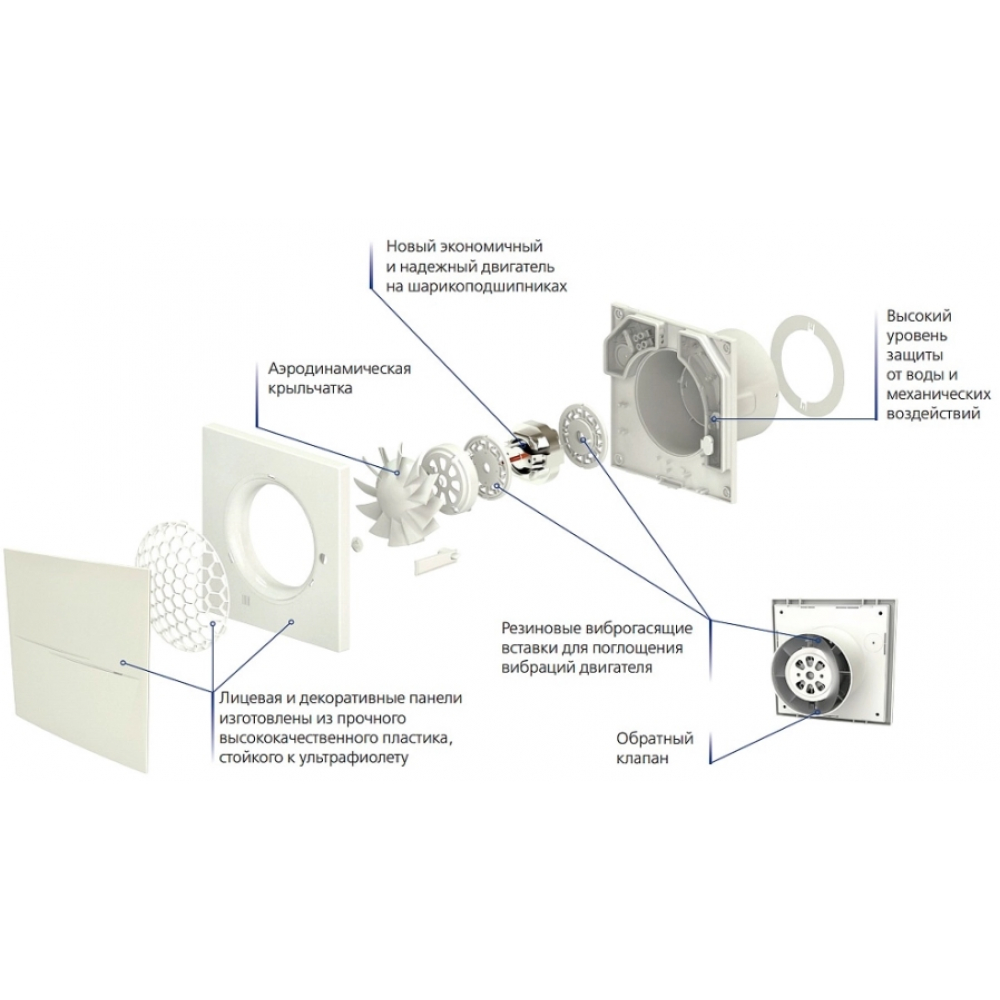 Новый экономичный и надежный двигатель на шарикоподшипниках

Высокий уровень защиты от воды и механических воздействий

Аэродинамическая крыльчатка

Резиновые виброгасящие вставки для поглощения вибраций двигателя

Лицевая и декоративные панели изготовлены из прочного высококачественного пластика, стойкого к ультрафиолету

Обратный клапан