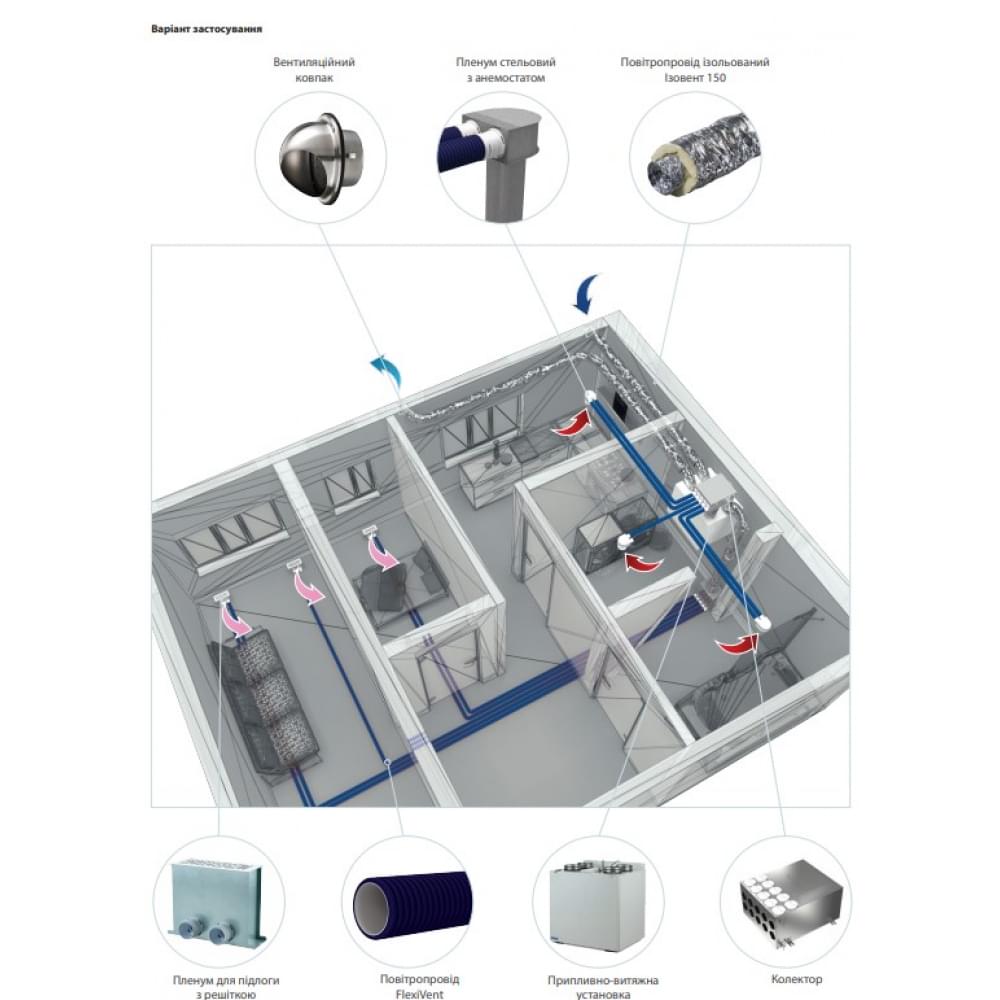 Варіант застосування

Вентиляційний ковпак

Пленум стельовий з анемостатом

Повітропровід ізольований Ізовент 150

Пленум для підлоги з решіткою

Повітропровід FlexiVent

Припливно-витяжна установка

Колектор