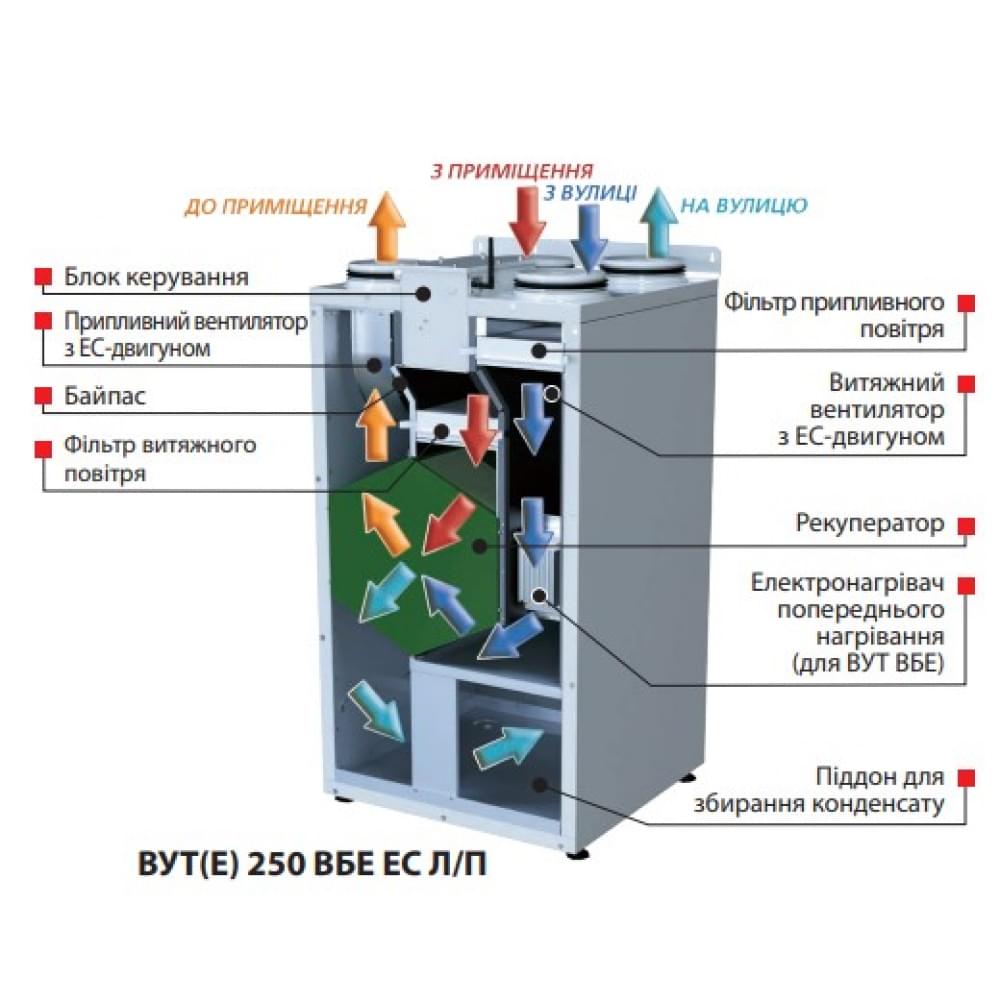 З ПРИМІЩЕННЯ

ДО ПРИМІЩЕННЯ

З ВУЛИЦІ

НА ВУЛИЦЮ

Блок керування

Припливний вентилятор з ЕС-двигуном

Байпас

Фільтр витяжного повітря

Фільтр припливного повітря

Витяжний вентилятор з ЕС-двигуном

Рекуператор

Електронагрівач попереднього нагрівання (для ВУТ ВБЕ)

Піддон для збирання конденсату

ВУТ(Е) 250 ВБЕ ЕС Л/П