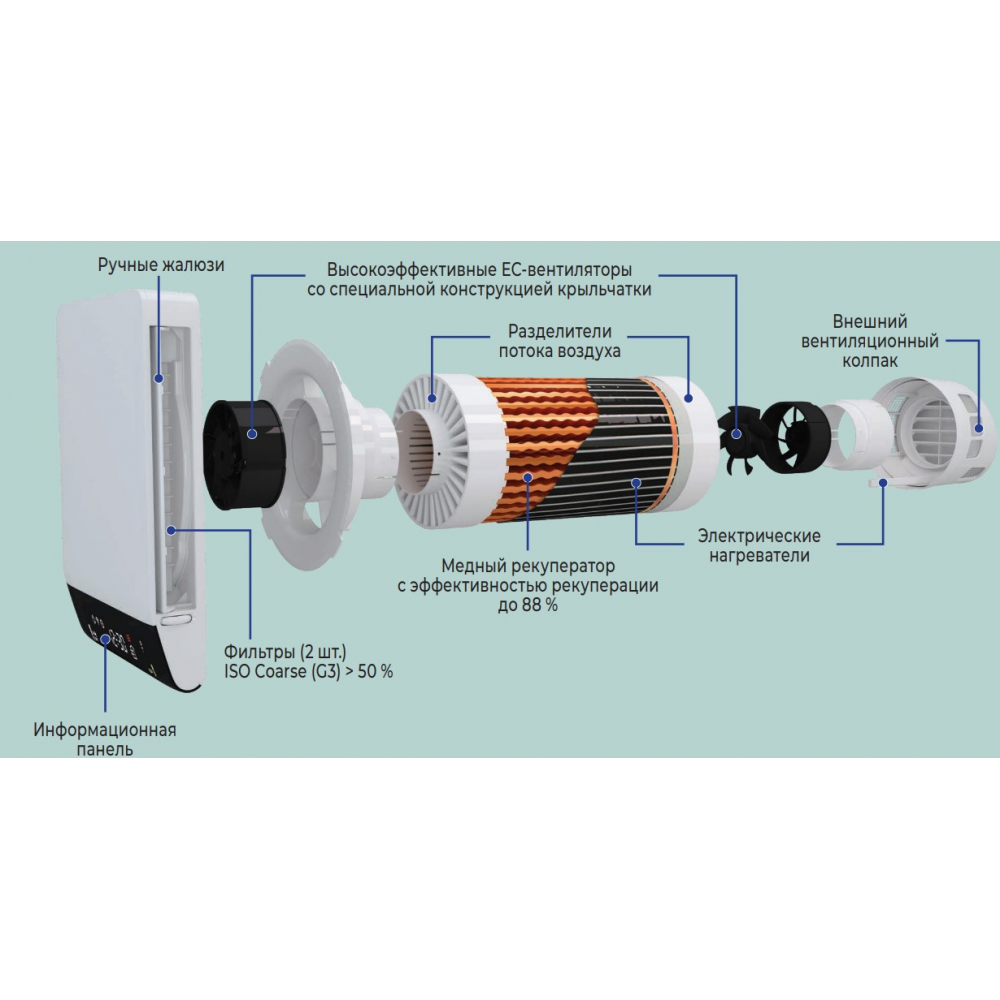 Ручные жалюзи

Высокоэффективные ЕС-вентиляторы со специальной конструкцией крыльчатки

Разделители потока воздуха

Внешний вентиляционный колпак

Электрические нагреватели

Медный рекуператор с эффективностью рекуперации до 88 %

Фильтры (2 шт.) ISO Coarse (G3) > 50 %

Информационная панель