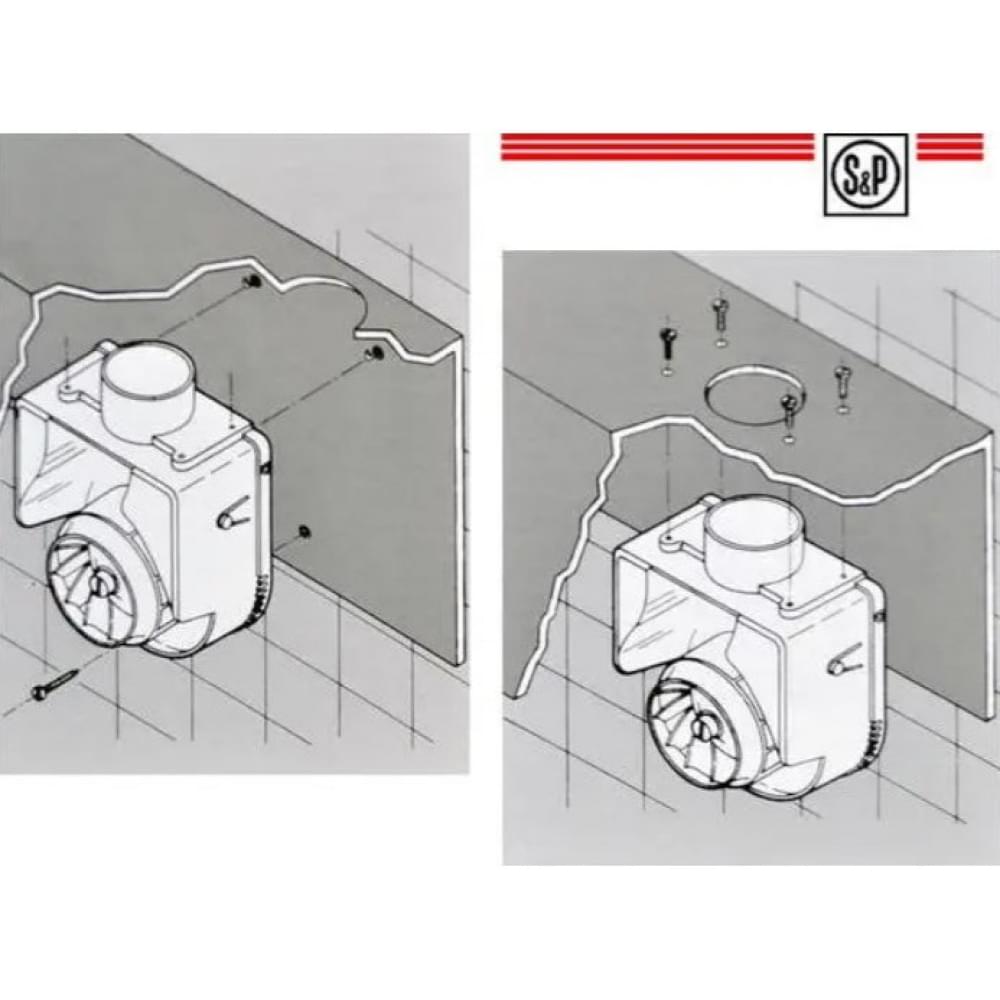 S&P