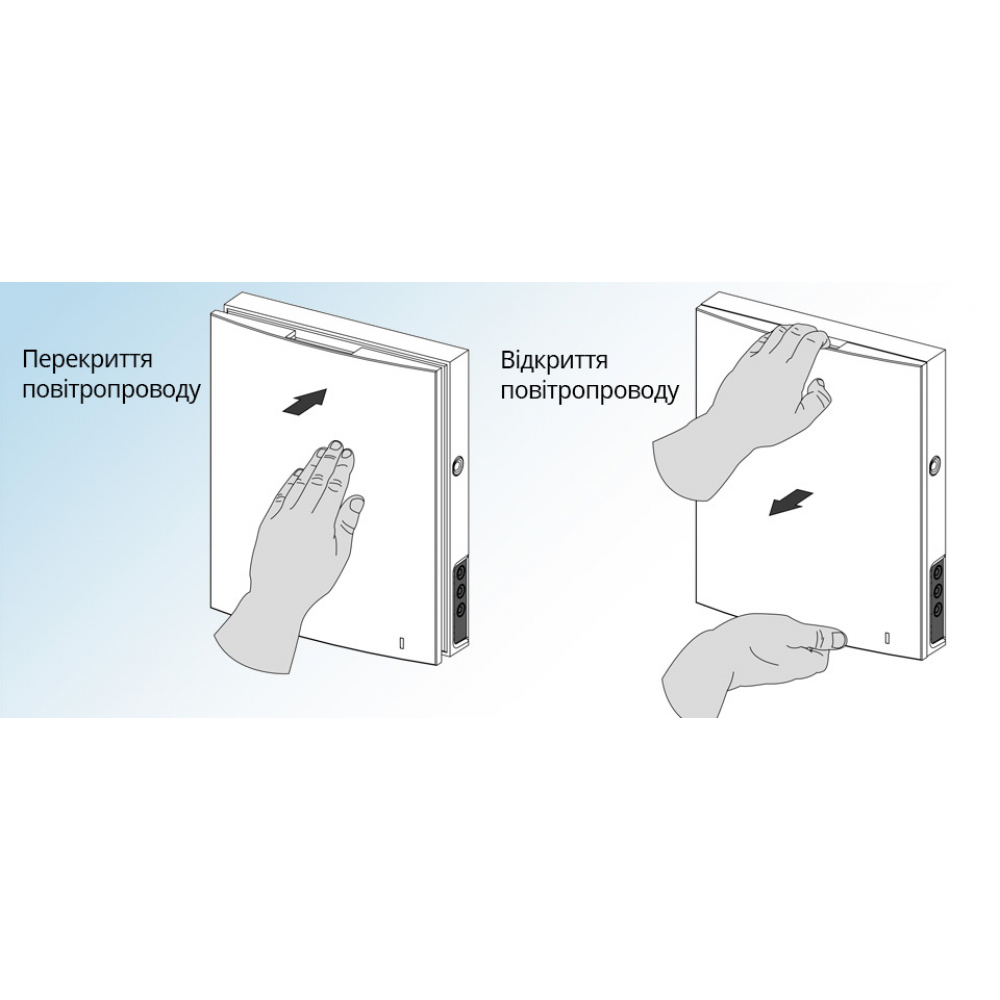 Перекриття повітропроводу

Відкриття повітропроводу