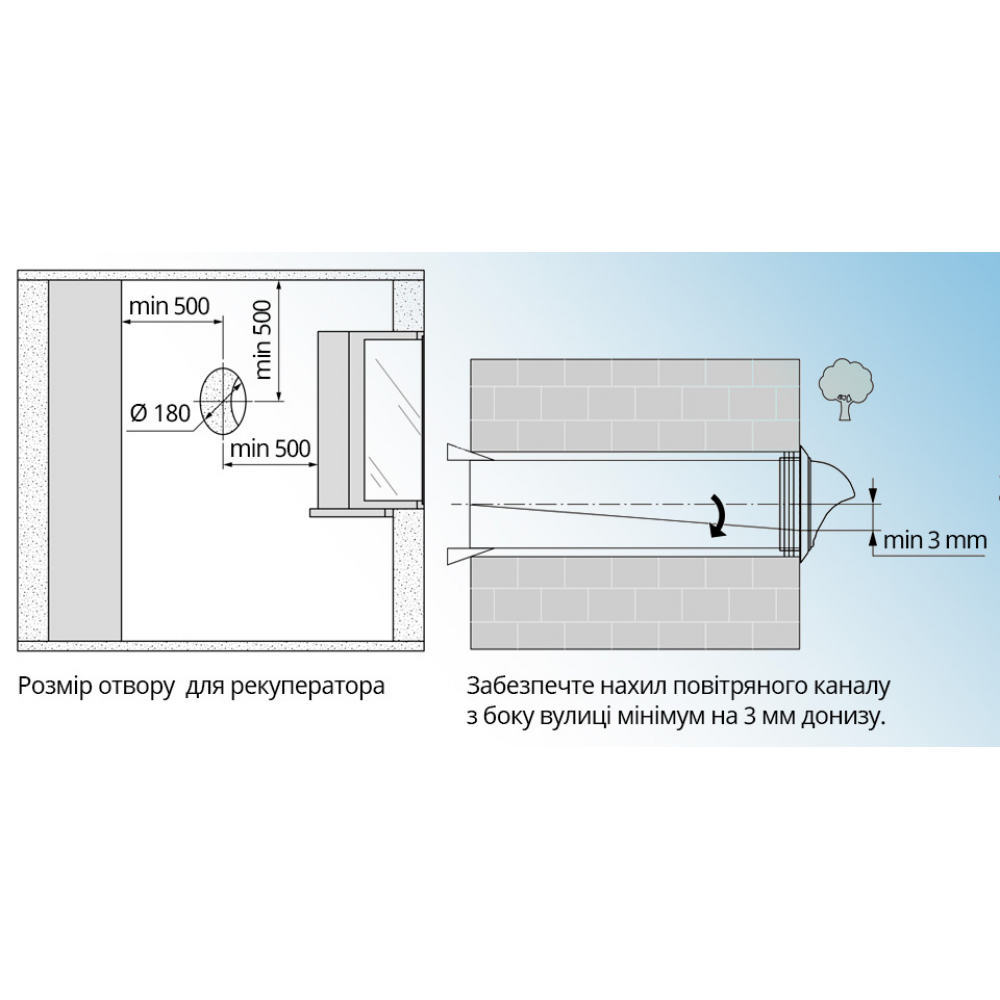 min 500

min 500

Ø 180

min 500

Розмір отвору для рекуператора

min 3 mm

Забезпечте нахил повітряного каналу з боку вулиці мінімум на 3 мм донизу.