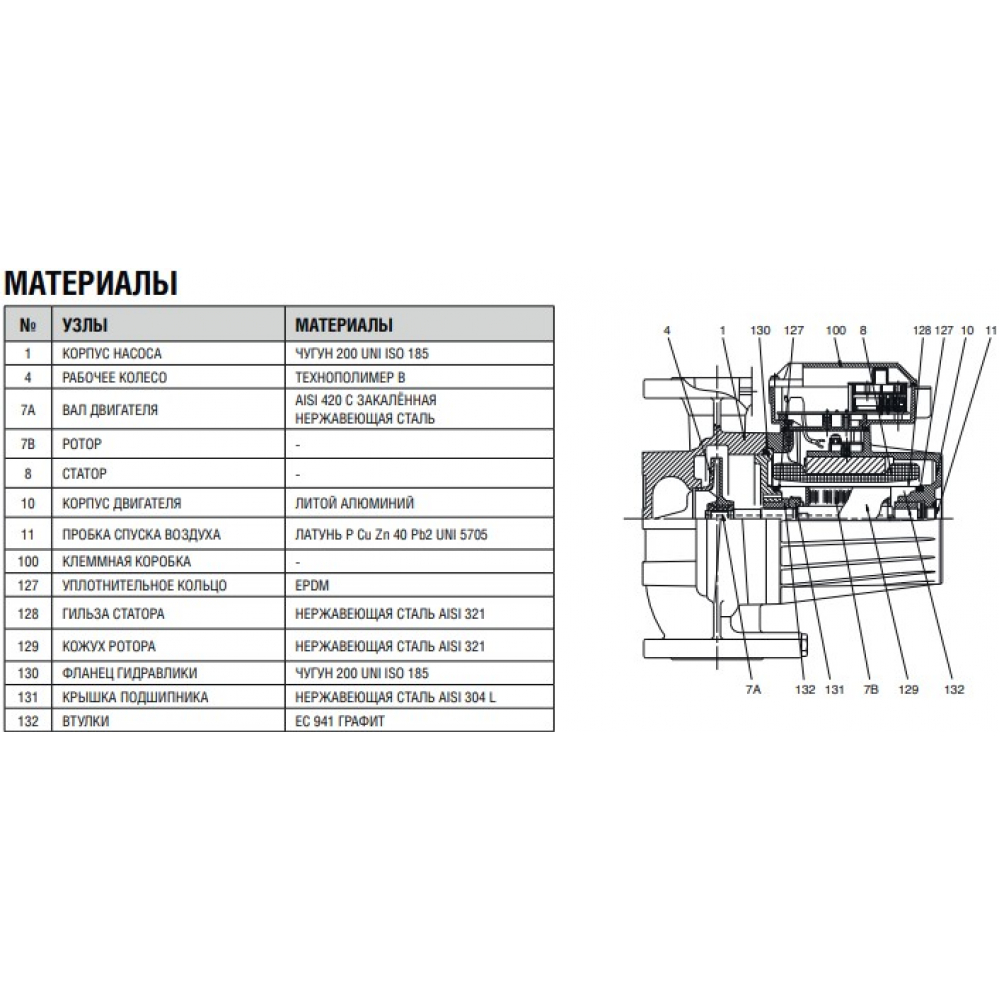 МАТЕРИАЛЫ

| № | УЗЛЫ | МАТЕРИАЛЫ |
|---|---|---|
| 1 | КОРПУС НАСОСА | ЧУГУН 200 UNI ISO 185 |
| 4 | РАБОЧЕЕ КОЛЕСО | ТЕХНОПОЛИМЕР B |
| 7A | ВАЛ ДВИГАТЕЛЯ | AISI 420 С ЗАКАЛЁННАЯ НЕРЖАВЕЮЩАЯ СТАЛЬ |
| 7B | РОТОР | - |
| 8 | СТАТОР | - |
| 10 | КОРПУС ДВИГАТЕЛЯ | ЛИТОЙ АЛЮМИНИЙ |
| 11 | ПРОБКА СПУСКА ВОЗДУХА | ЛАТУНЬ P Cu Zn 40 Pb2 UNI 5705 |
| 100 | КЛЕММНАЯ КОРОБКА | - |
| 127 | УПЛОТНИТЕЛЬНОЕ КОЛЬЦО | EPDM |
| 128 | ГИЛЬЗА СТАТОРА | НЕРЖАВЕЮЩАЯ СТАЛЬ AISI 321 |
| 129 | КОЖУХ РОТОРА | НЕРЖАВЕЮЩАЯ СТАЛЬ AISI 321 |
| 130 | ФЛАНЕЦ ГИДРАВЛИКИ | ЧУГУН 200 UNI ISO 185 |
| 131 | КРЫШКА ПОДШИПНИКА | НЕРЖАВЕЮЩАЯ СТАЛЬ AISI 304 L |
| 132 | ВТУЛКИ | EC 941 ГРАФИТ |

4 1 130 127 100 8 128 127 10 11

7A 132 131 7B 129 132