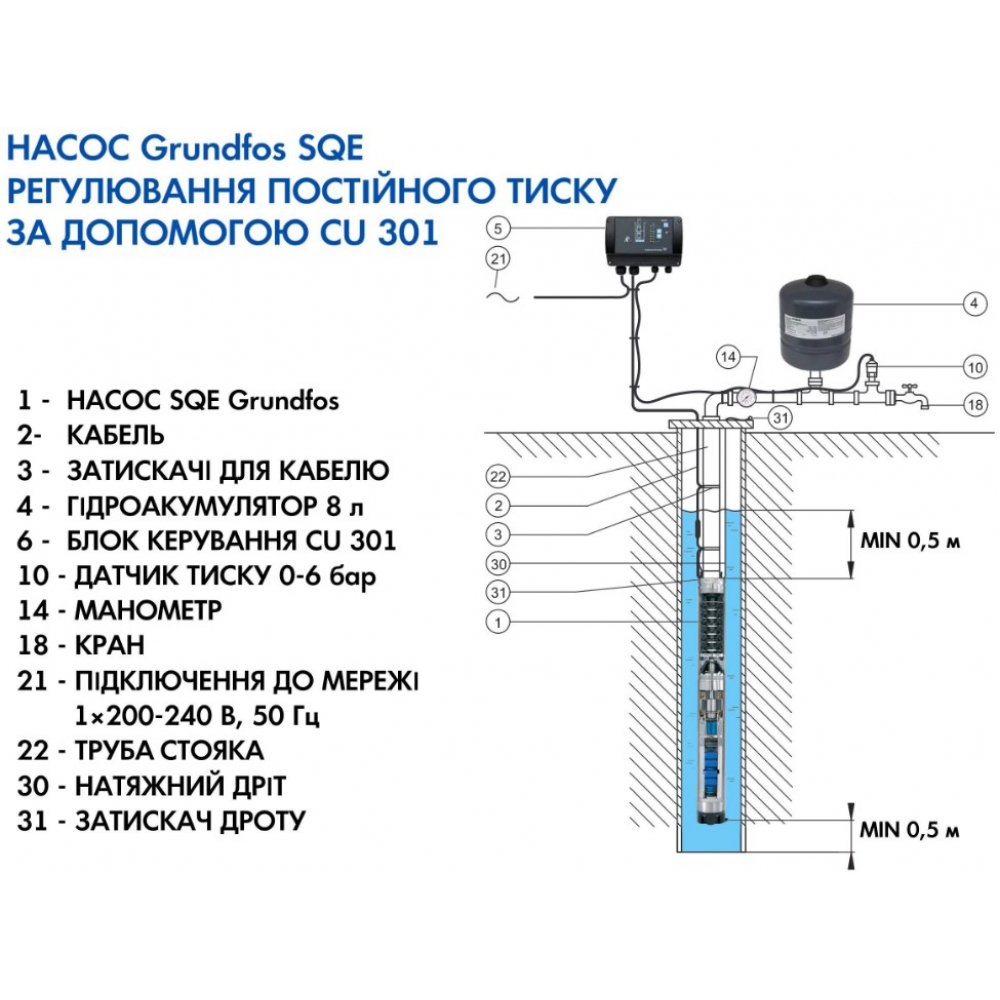 НАСОС Grundfos SQE
РЕГУЛЮВАННЯ ПОСТІЙНОГО ТИСКУ
ЗА ДОПОМОГОЮ CU 301

1 - НАСОС SQE Grundfos
2- КАБЕЛЬ
3 - ЗАТИСКАЧІ ДЛЯ КАБЕЛЮ
4 - ГІДРОАКУМУЛЯТОР 8 л
6 - БЛОК КЕРУВАННЯ CU 301
10 - ДАТЧИК ТИСКУ 0-6 бар
14 - МАНОМЕТР
18 - КРАН
21 - ПІДКЛЮЧЕННЯ ДО МЕРЕЖІ 1×200-240 В, 50 Гц
22 - ТРУБА СТОЯКА
30 - НАТЯЖНИЙ ДРІТ
31 - ЗАТИСКАЧ ДРОТУ

5
21
4
14
10
18
31
22
2
3
30
31
1
MIN 0,5 м
MIN 0,5 м